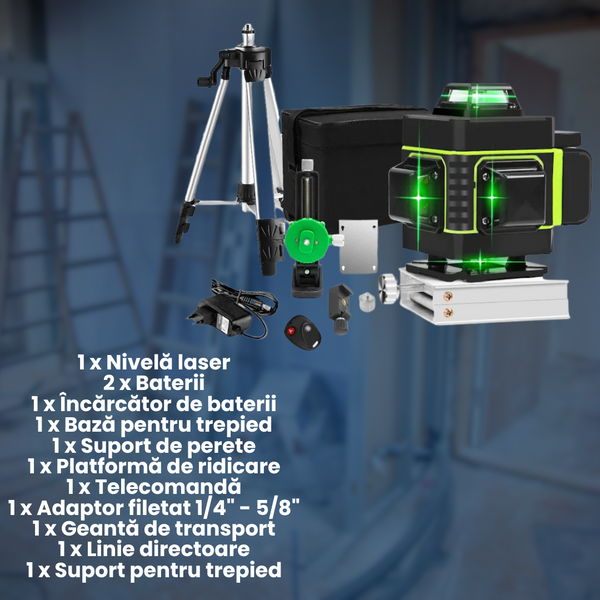 1 x Nivelă laser
2 x Baterii
1 x Încărcător de baterii
1 x Bază pentru trepied
1 x Suport de perete
1 x Platformă de ridicare
1 x Telecomandă
1 x Adaptor filetat 1/4" - 5/8"
1 x Geantă de transport
1 x Linie directoare
1 x Suport pentru trepied